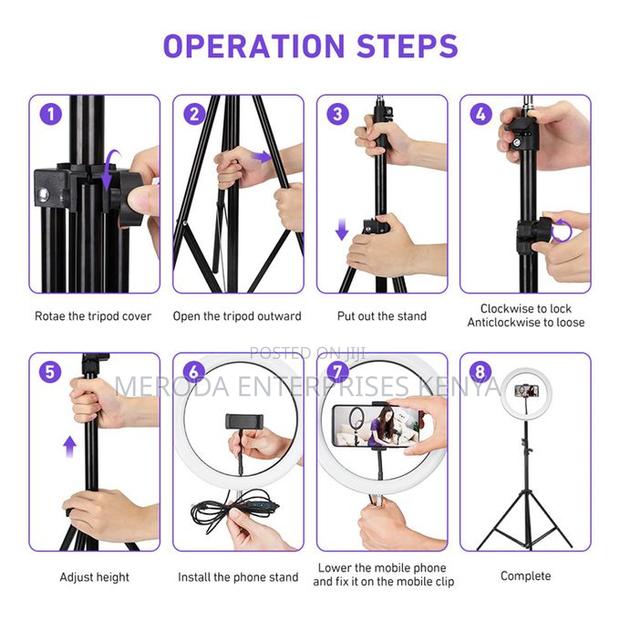 OPERATION STEPS

1

Rotae the tripod cover

2

Open the tripod outward

3

Put out the stand

4

Clockwise to lock
Anticlockwise to loose

POSTED ON JIJI
MERODA ENTERPRISES KENYA

5

Adjust height

6

Install the phone stand

7

Lower the mobile phone and fix it on the mobile clip

8

Complete