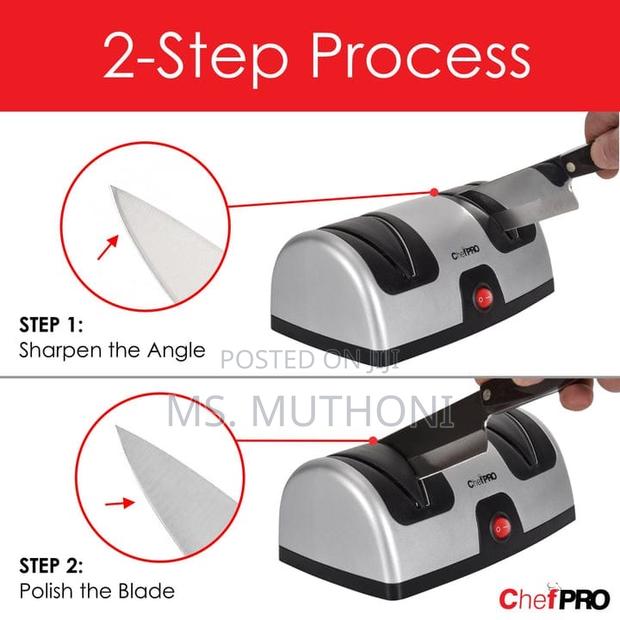 2-Step Process

ChefPRO

STEP 1:
Sharpen the Angle

POSTED ON JIJI

MS. MUTHONI

ChefPRO

STEP 2:
Polish the Blade

ChefPRO