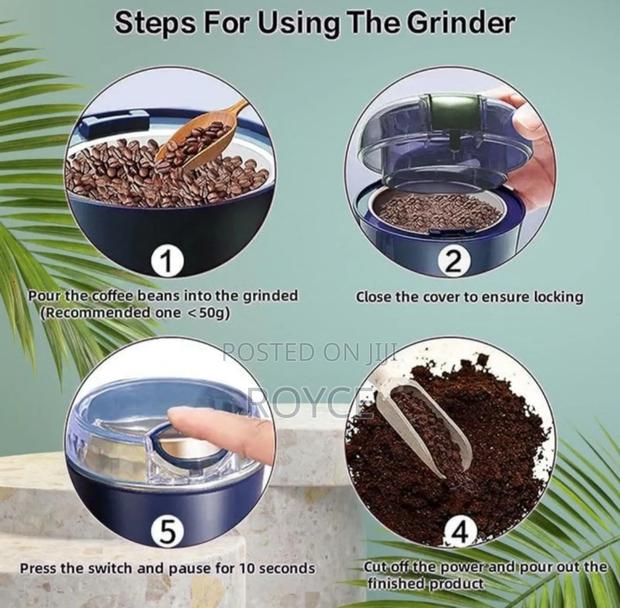 Steps For Using The Grinder

1

Pour the coffee beans into the grinded (Recommended one <50g)

2

Close the cover to ensure locking

POSTED ON JIJI

ROYCE

5

Press the switch and pause for 10 seconds

4

Cut off the power and pour out the finished product