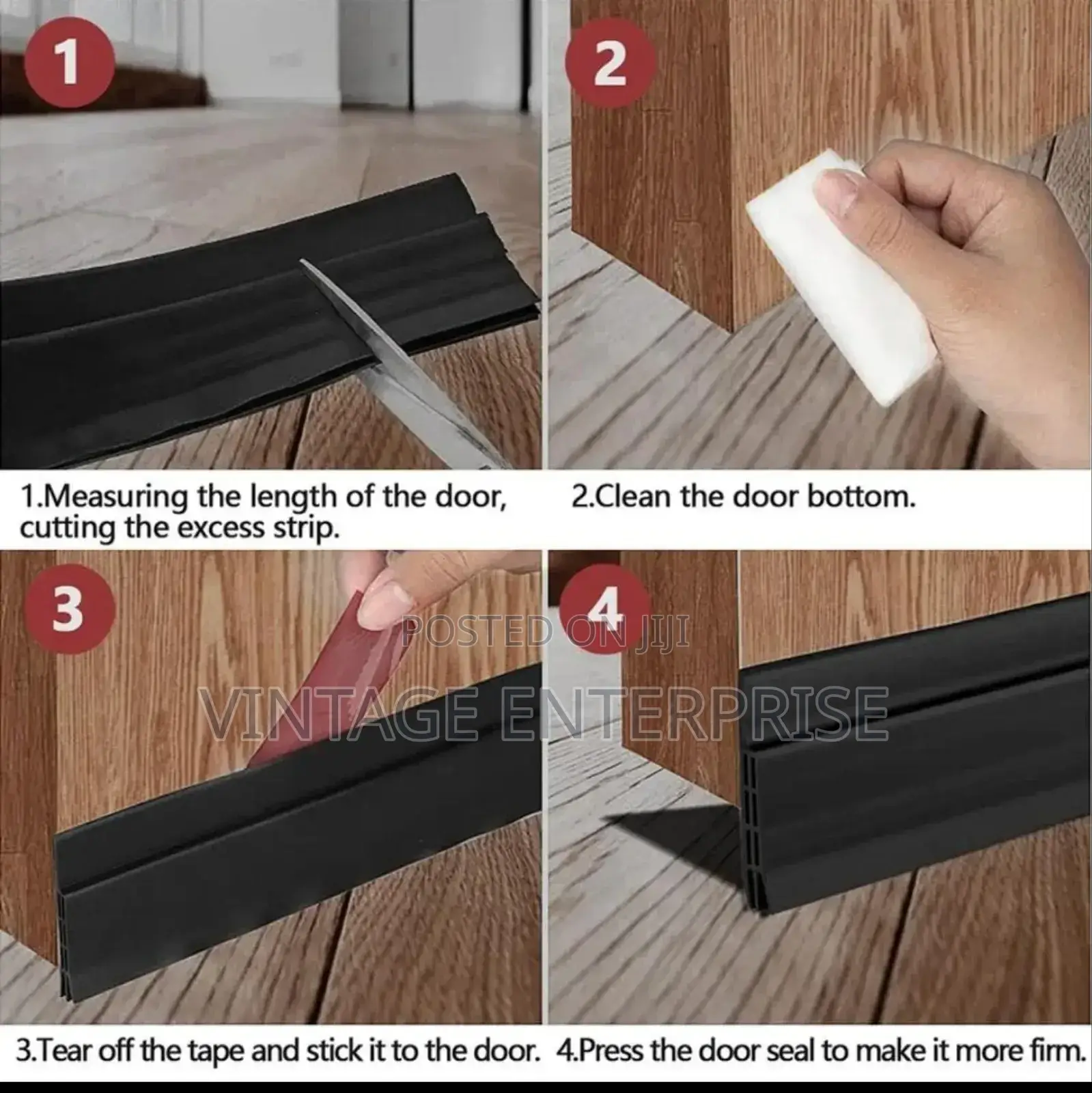 1

2

1.Measuring the length of the door, cutting the excess strip.

2.Clean the door bottom.

3

4

POSTED ON JIJI

VINTAGE ENTERPRISE

3.Tear off the tape and stick it to the door.

4.Press the door seal to make it more firm.