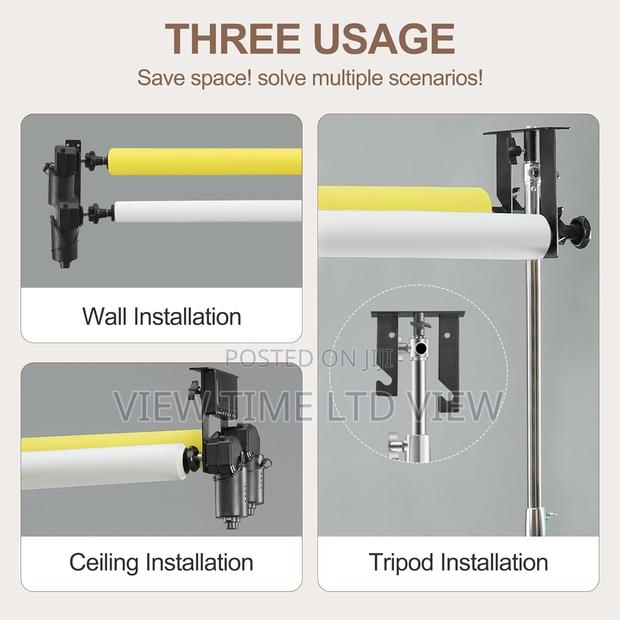 THREE USAGE
Save space! solve multiple scenarios!

Wall Installation

POSTED ON JIJI

VIEW TIME LTD VIEW

Ceiling Installation

Tripod Installation