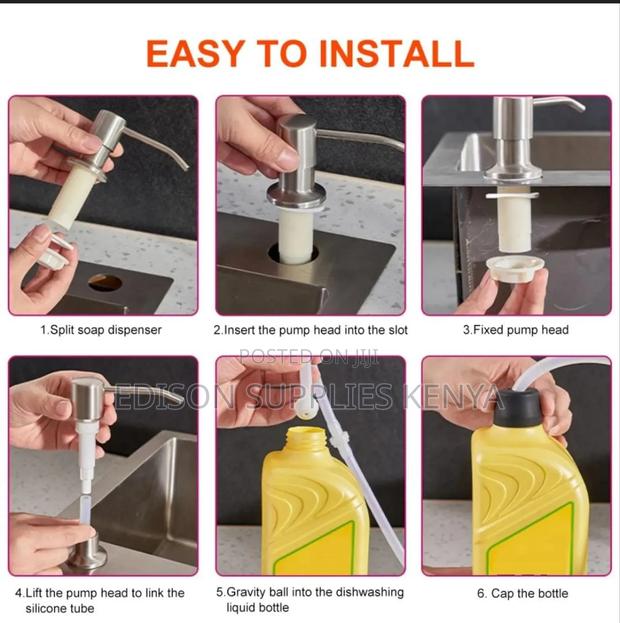 EASY TO INSTALL

1.Split soap dispenser

2.Insert the pump head into the slot

3.Fixed pump head

POSTED ON JIJI

EDISON SUPPLIES KENYA

4.Lift the pump head to link the silicone tube

5.Gravity ball into the dishwashing liquid bottle

6. Cap the bottle