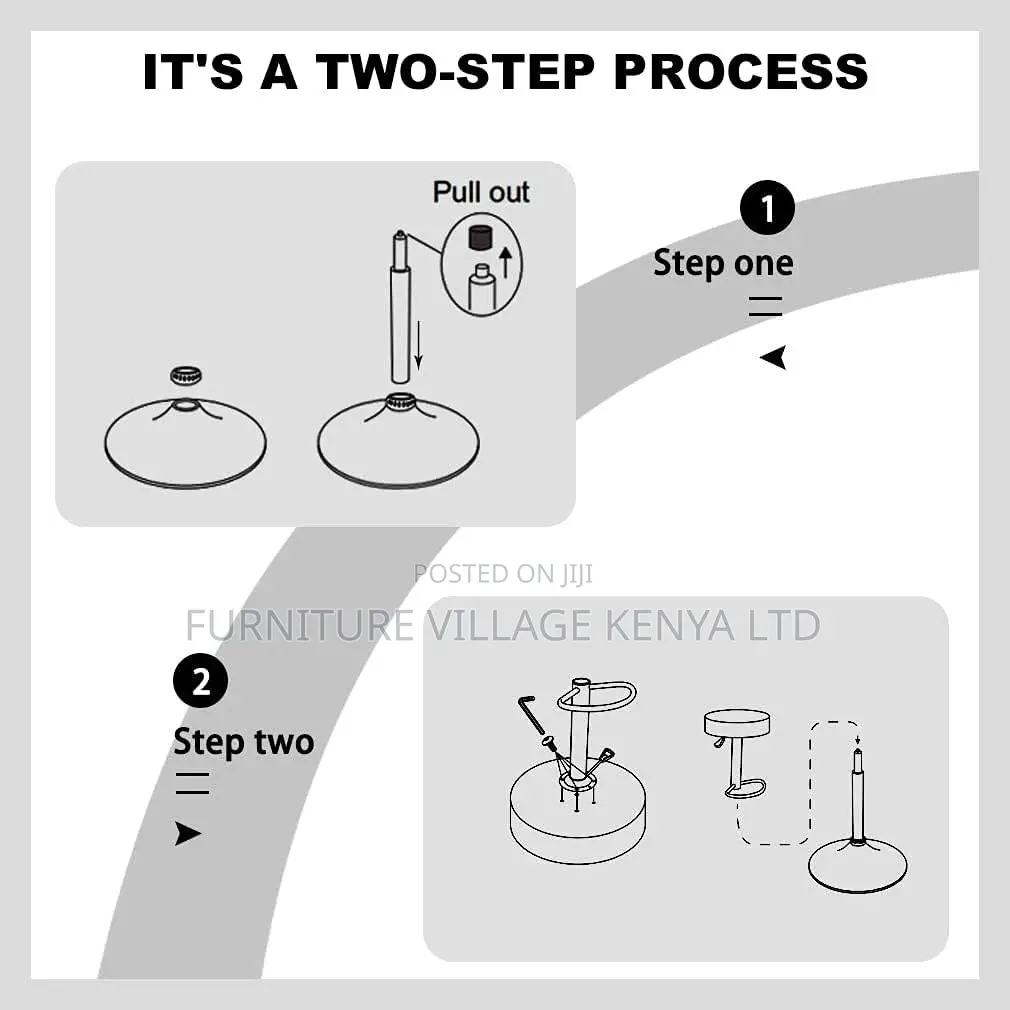 IT'S A TWO-STEP PROCESS

Pull out

1
Step one

POSTED ON JIJI
FURNITURE VILLAGE KENYA LTD

2
Step two