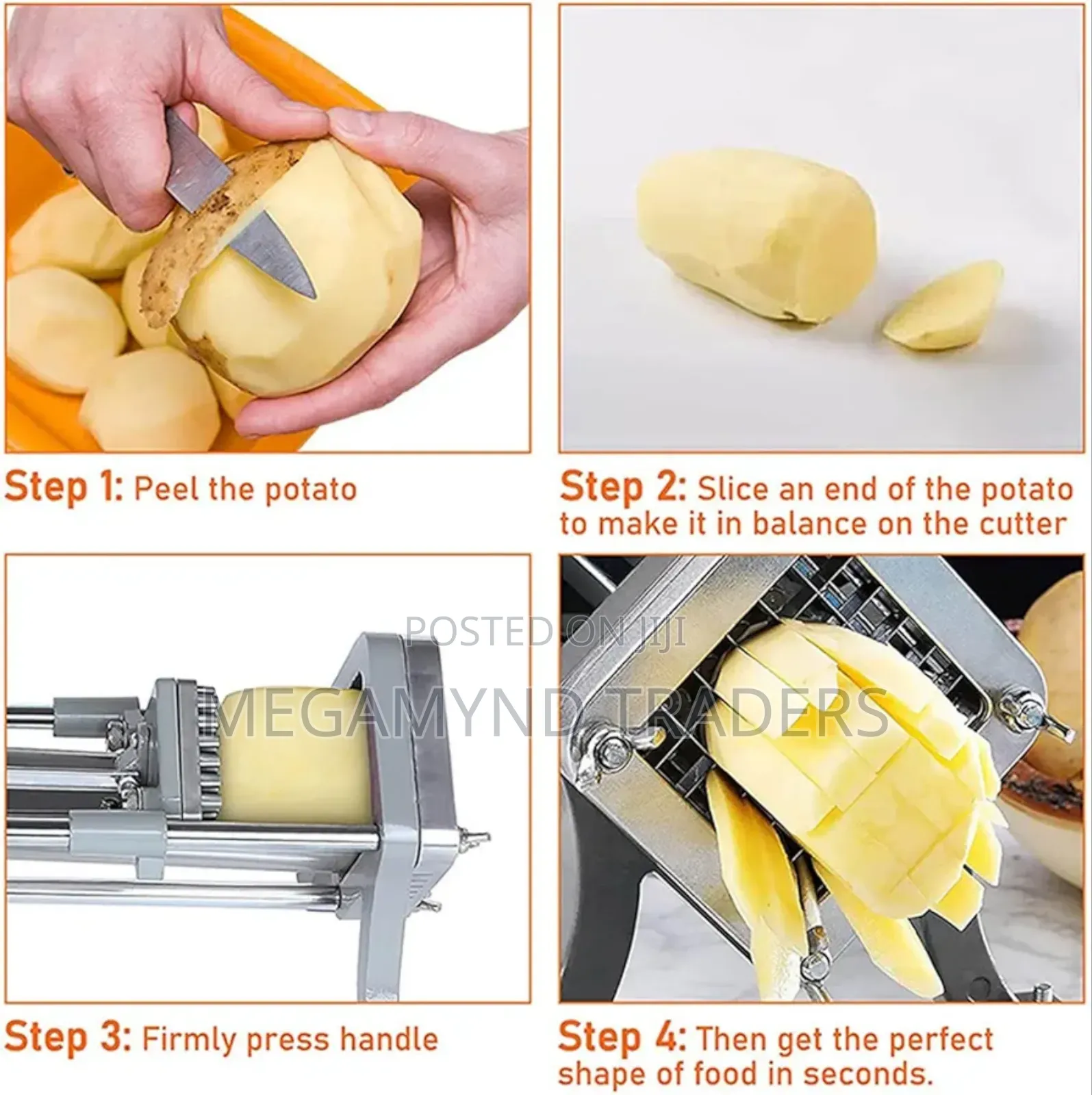 Step 1: Peel the potato

Step 2: Slice an end of the potato to make it in balance on the cutter

POSTED ON JIJI
MEGAMYND TRADERS

Step 3: Firmly press handle

Step 4: Then get the perfect shape of food in seconds.