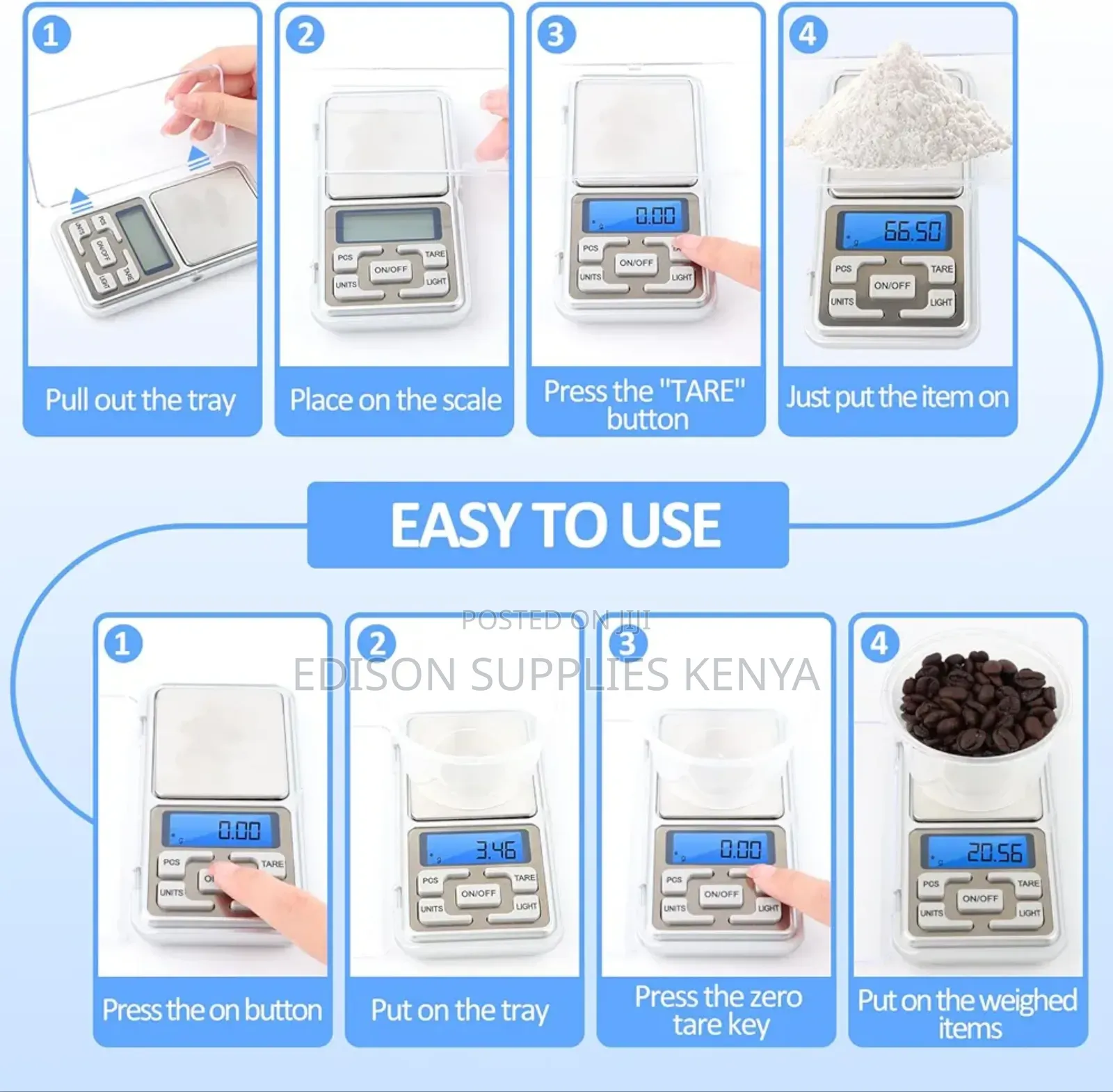 1
UNITS PCS ON/OFF TARE LIGHT
Pull out the tray

2
PCS TARE ON/OFF UNITS LIGHT
Place on the scale

3
0.00
PCS ON/OFF UNITS LIGHT
Press the "TARE" button

4
66.50
PCS TARE ON/OFF UNITS LIGHT
Just put the item on

EASY TO USE

POSTED ON JIJI
EDISON SUPPLIES KENYA

1
0.00
PCS TARE UNITS
Press the on button

2
3.46
PCS TARE ON/OFF UNITS LIGHT
Put on the tray

3
0.00
PCS ON/OFF UNITS LIGHT
Press the zero tare key

4
20.56
PCS TARE ON/OFF UNITS LIGHT
Put on the weighed items