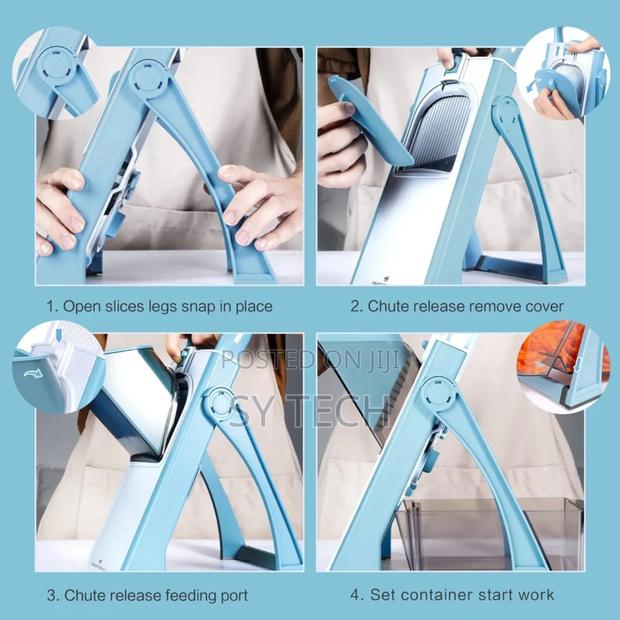 1. Open slices legs snap in place

2. Chute release remove cover

POSTED ON JIJI
SY TECH

3. Chute release feeding port

4. Set container start work