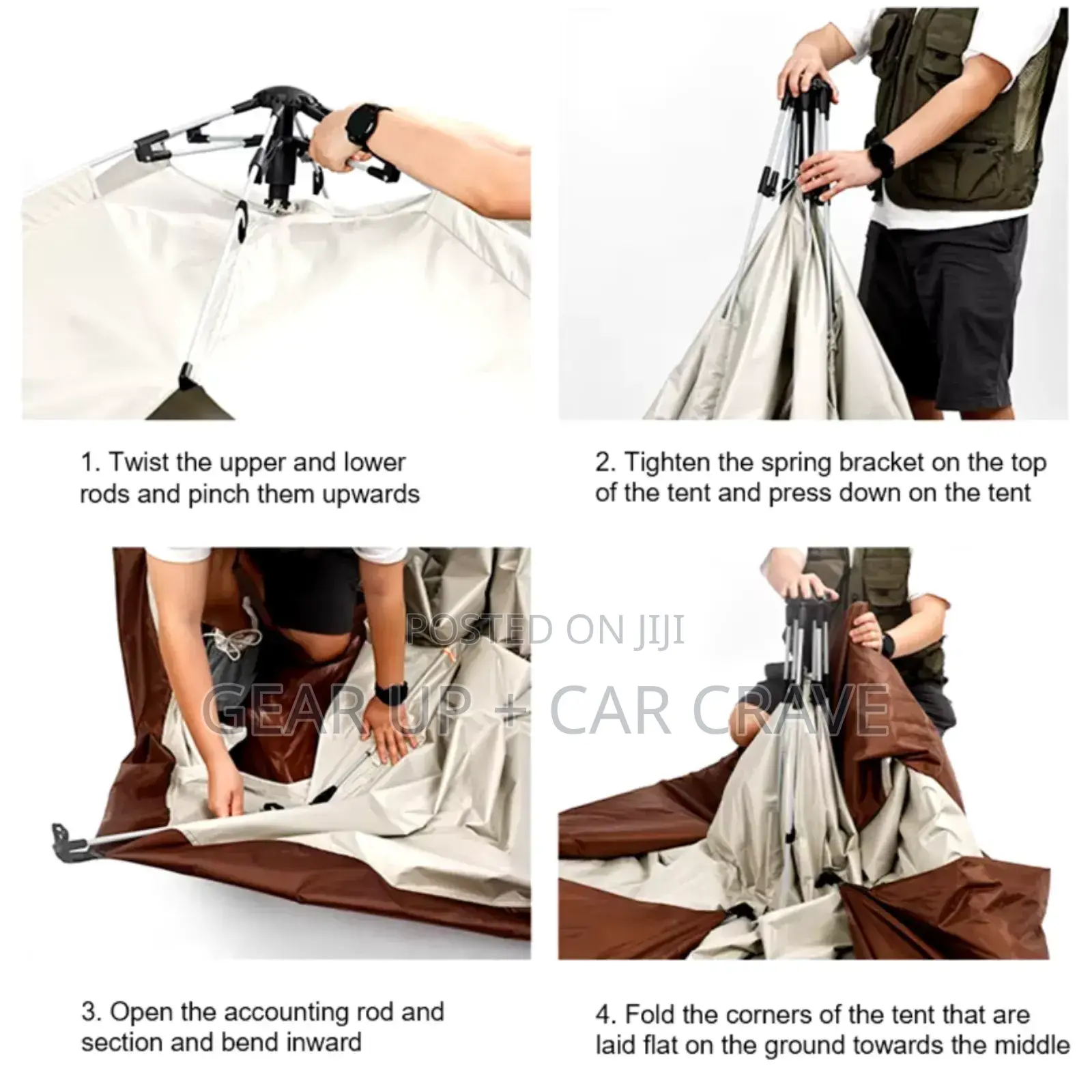 1. Twist the upper and lower rods and pinch them upwards

2. Tighten the spring bracket on the top of the tent and press down on the tent

POSTED ON JIJI

GEAR UP + CAR CRAVE

3. Open the accounting rod and section and bend inward

4. Fold the corners of the tent that are laid flat on the ground towards the middle