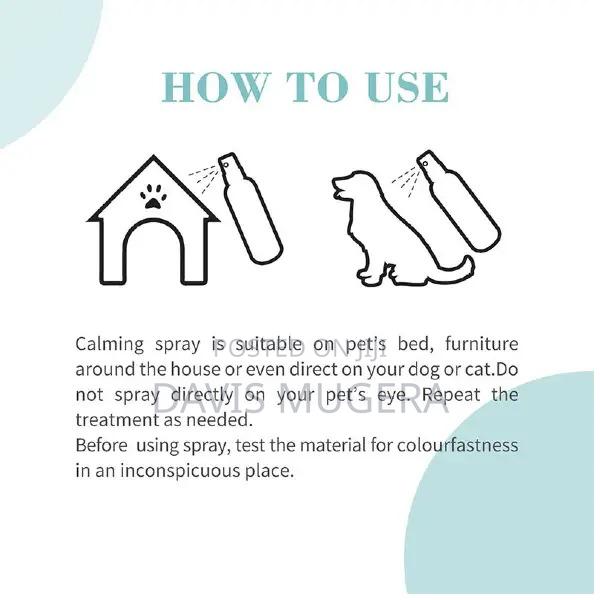 HOW TO USE

Calming spray is suitable on pet's bed, furniture around the house or even direct on your dog or cat.Do not spray directly on your pet's eye. Repeat the treatment as needed.
Before using spray, test the material for colourfastness in an inconspicuous place.

POSTED ON JIJI
DAVIS MUGERA