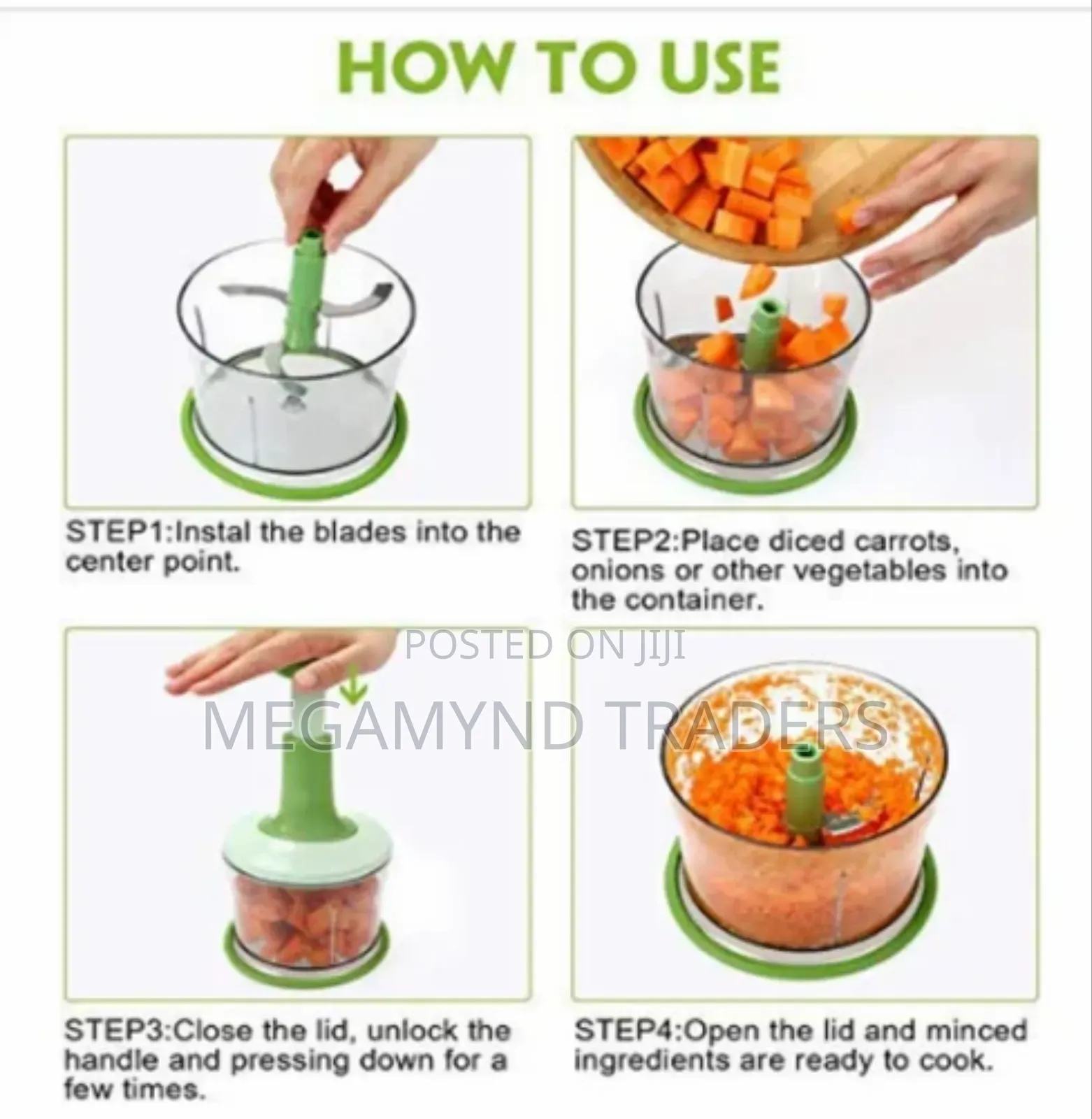 HOW TO USE

STEP1:Instal the blades into the center point.

STEP2:Place diced carrots, onions or other vegetables into the container.

POSTED ON JIJI

MEGAMYND TRADERS

STEP3:Close the lid, unlock the handle and pressing down for a few times.

STEP4:Open the lid and minced ingredients are ready to cook.