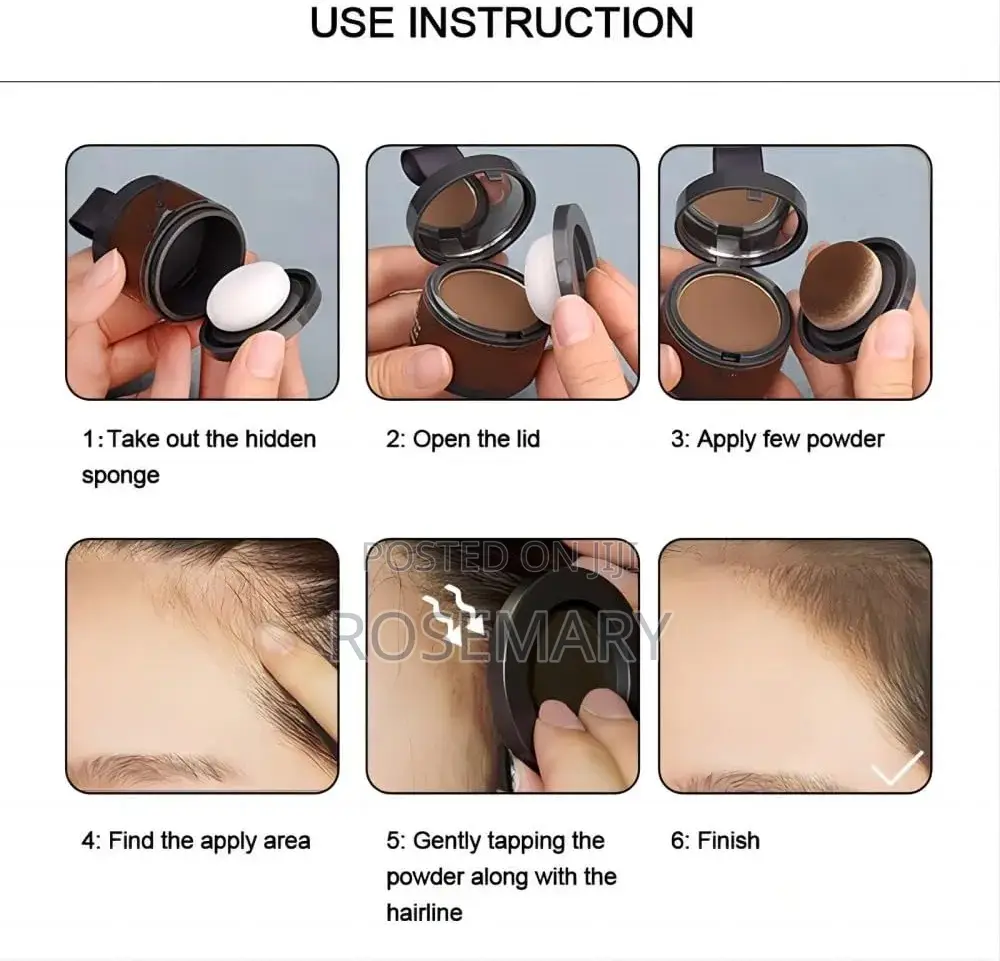 USE INSTRUCTION

1: Take out the hidden sponge

2: Open the lid

3: Apply few powder

POSTED ON JIJI
ROSEMARY

4: Find the apply area

5: Gently tapping the powder along with the hairline

6: Finish