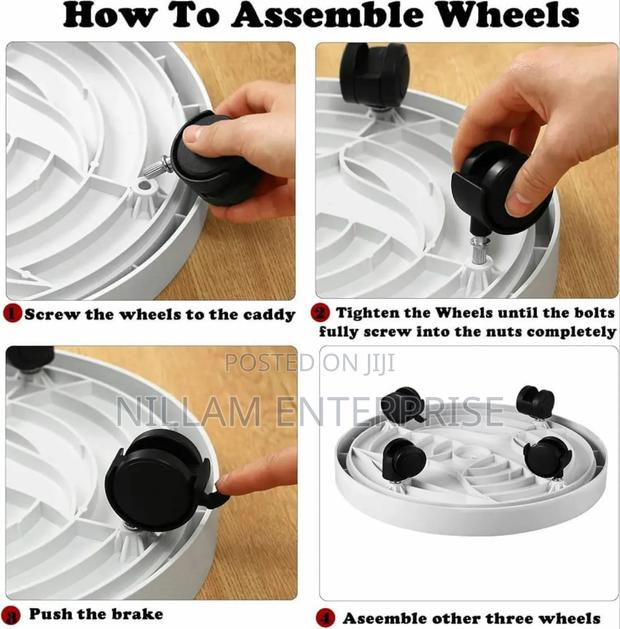 How To Assemble Wheels

1 Screw the wheels to the caddy

2 Tighten the Wheels until the bolts fully screw into the nuts completely

POSTED ON JIJI

NILLAM ENTERPRISE

3 Push the brake

4 Aseemble other three wheels