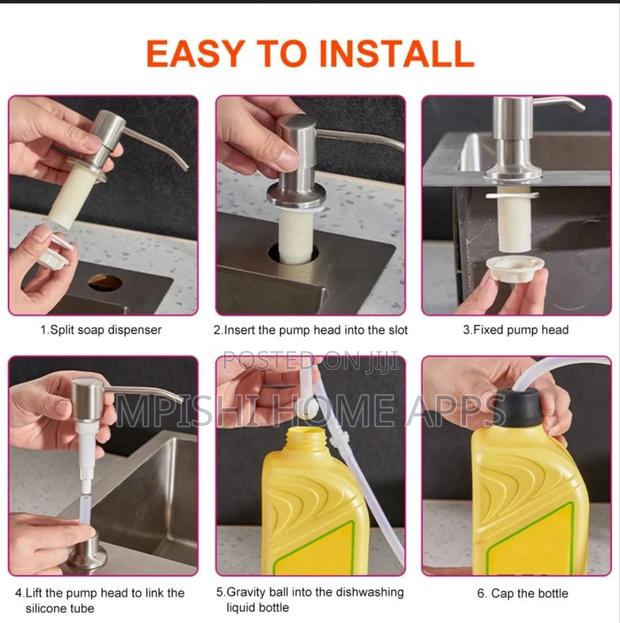 EASY TO INSTALL

1.Split soap dispenser

2.Insert the pump head into the slot

3.Fixed pump head

POSTED ON JIJI

MPISHI HOME APPS

4.Lift the pump head to link the silicone tube

5.Gravity ball into the dishwashing liquid bottle

6. Cap the bottle