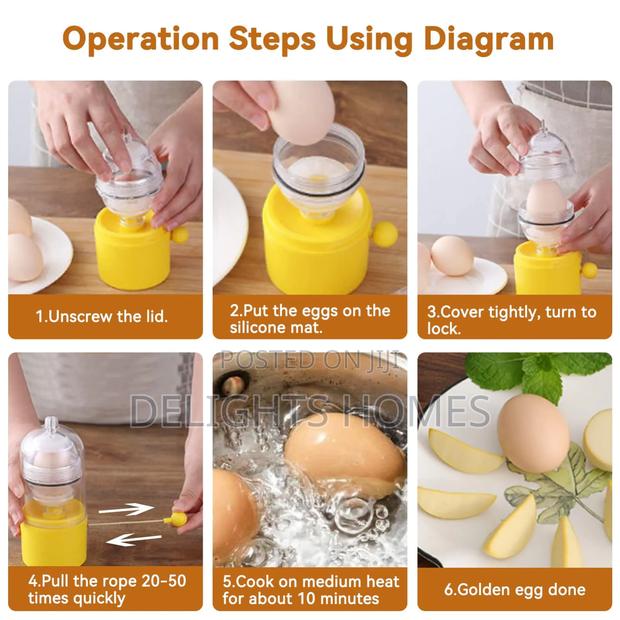 Operation Steps Using Diagram

1.Unscrew the lid.

2.Put the eggs on the silicone mat.

3.Cover tightly, turn to lock.

POSTED ON JIJI
DELIGHTS HOMES

4.Pull the rope 20-50 times quickly

5.Cook on medium heat for about 10 minutes

6.Golden egg done