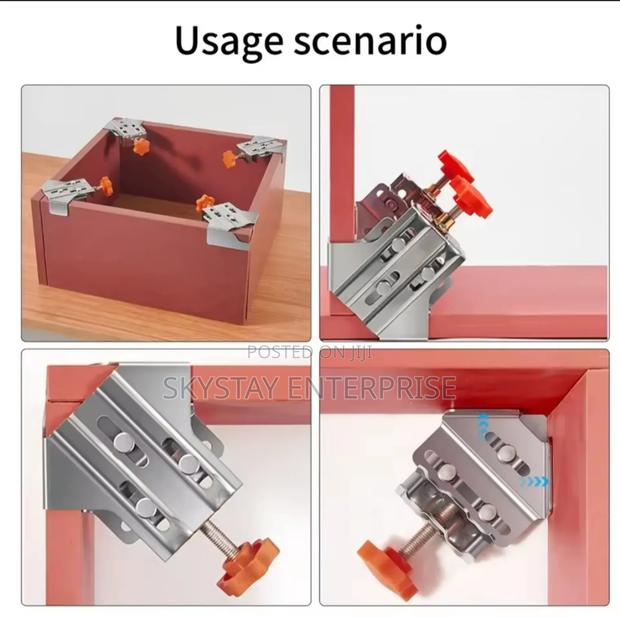 Usage scenario

POSTED ON JIJI
SKYSTAY ENTERPRISE