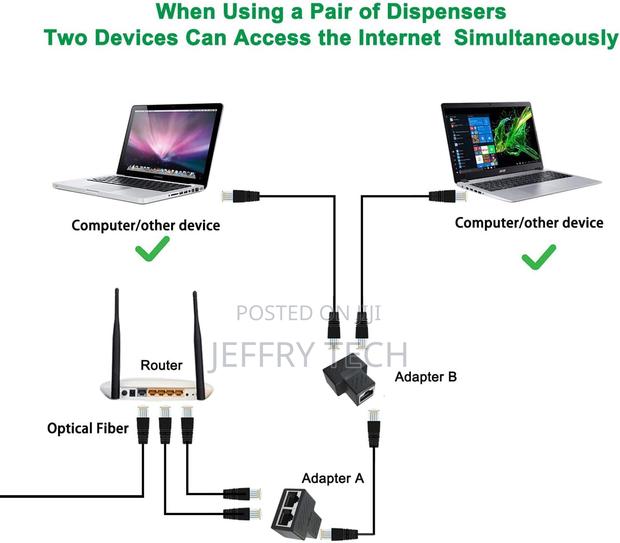 When Using a Pair of Dispensers
Two Devices Can Access the Internet Simultaneously

Computer/other device

Computer/other device

POSTED ON JIJI

JEFFRY TECH

Router

Adapter B

Optical Fiber

Adapter A