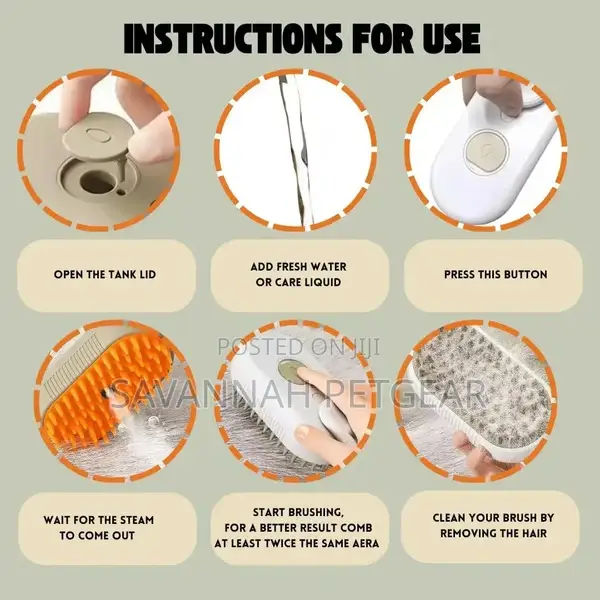 INSTRUCTIONS FOR USE

OPEN THE TANK LID

ADD FRESH WATER OR CARE LIQUID

PRESS THIS BUTTON

POSTED ON JIJI
SAVANNAH PETGEAR

WAIT FOR THE STEAM TO COME OUT

START BRUSHING, FOR A BETTER RESULT COMB AT LEAST TWICE THE SAME AERA

CLEAN YOUR BRUSH BY REMOVING THE HAIR