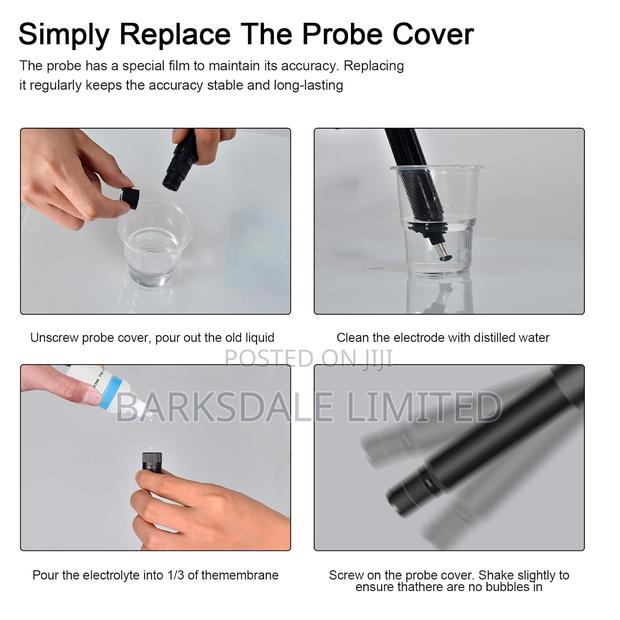 Simply Replace The Probe Cover

The probe has a special film to maintain its accuracy. Replacing it regularly keeps the accuracy stable and long-lasting

Unscrew probe cover, pour out the old liquid

Clean the electrode with distilled water

POSTED ON JIJI

BARKSDALE LIMITED

Pour the electrolyte into 1/3 of themembrane

Screw on the probe cover. Shake slightly to ensure thathere are no bubbles in