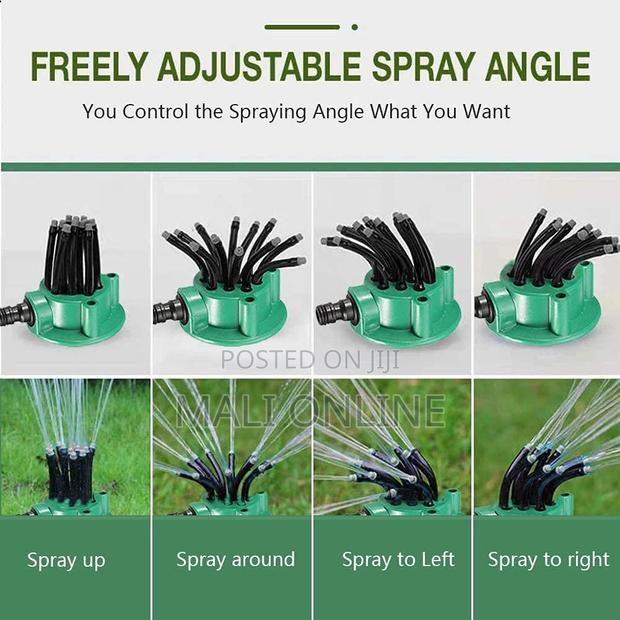 FREELY ADJUSTABLE SPRAY ANGLE

You Control the Spraying Angle What You Want

POSTED ON JIJI

MALI ONLINE

Spray up

Spray around

Spray to Left

Spray to right