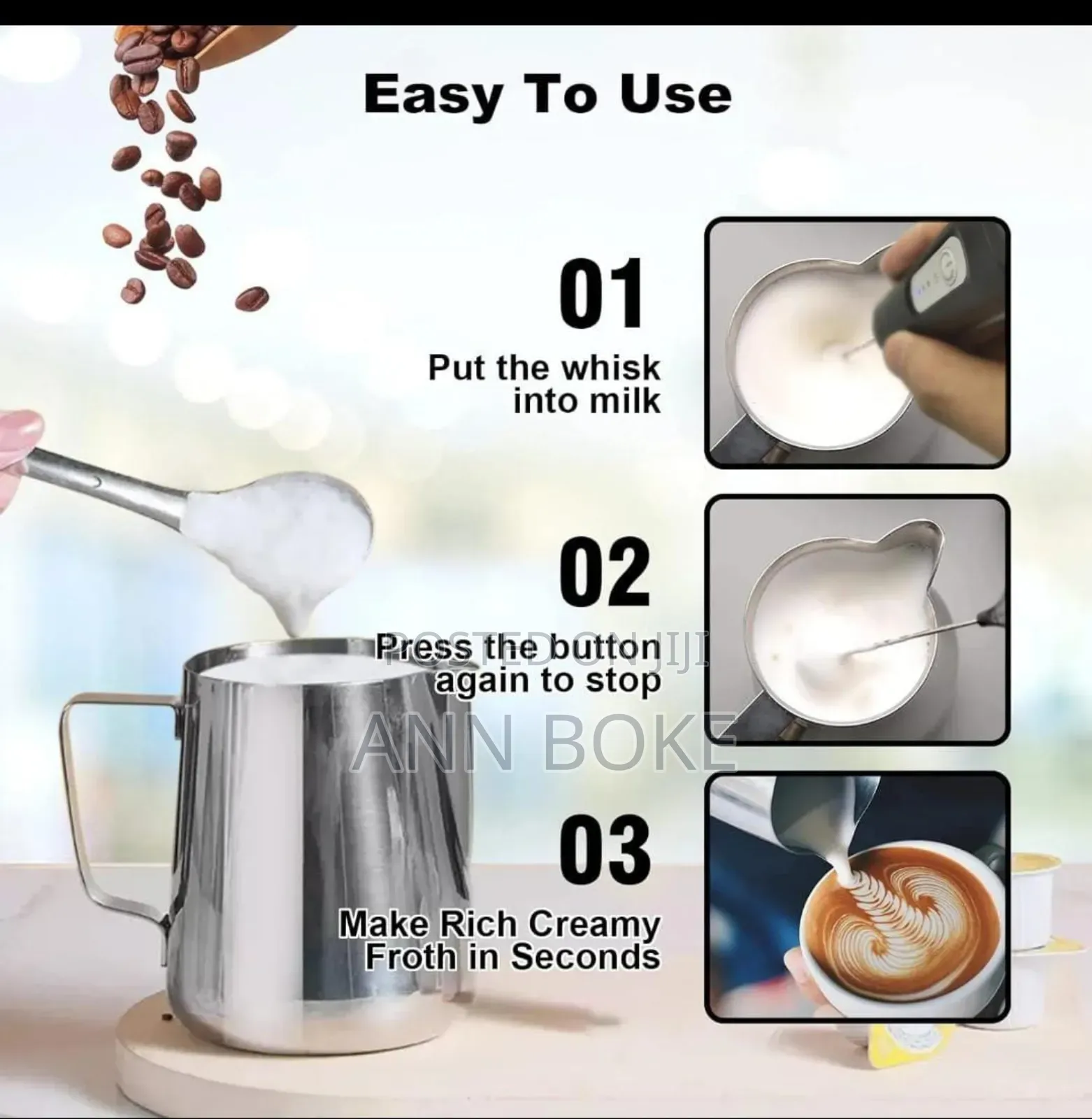 Easy To Use

01

Put the whisk into milk

02

Press the button again to stop

POSTED ON JIJI

ANN BOKE

03

Make Rich Creamy Froth in Seconds