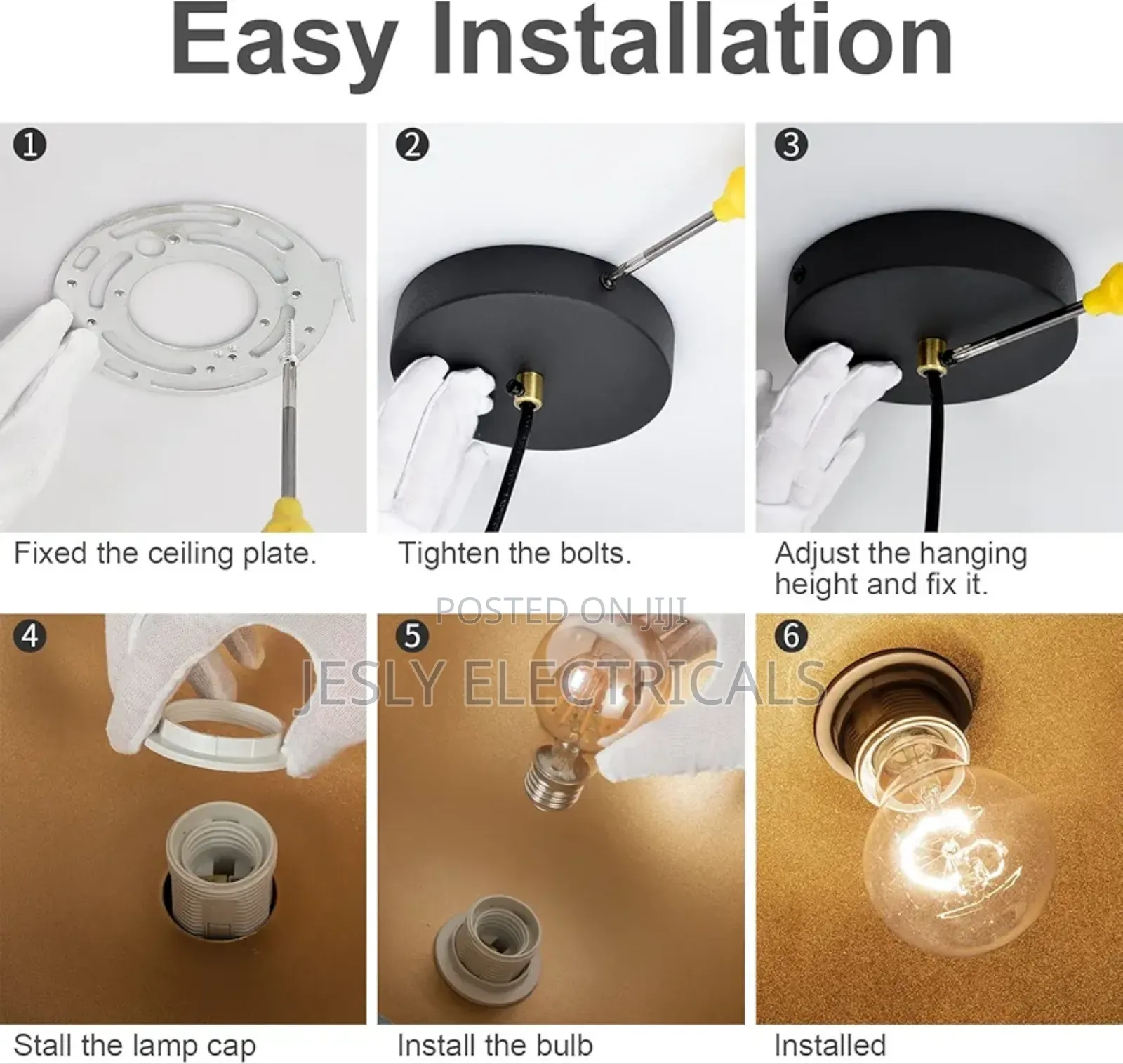 Easy Installation

1
Fixed the ceiling plate.

2
Tighten the bolts.

3
Adjust the hanging height and fix it.

POSTED ON JIJI
JESLY ELECTRICALS

4
Stall the lamp cap

5
Install the bulb

6
Installed