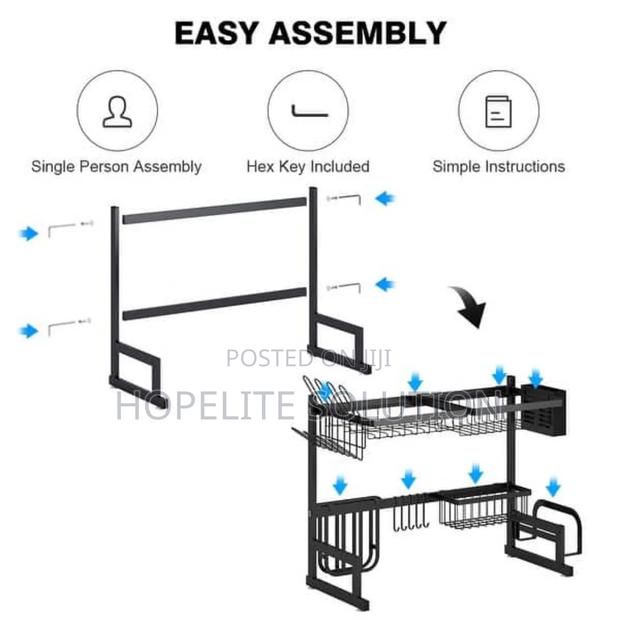 EASY ASSEMBLY

Single Person Assembly

Hex Key Included

Simple Instructions

POSTED ON JIJI
HOPELITE SOLUTION