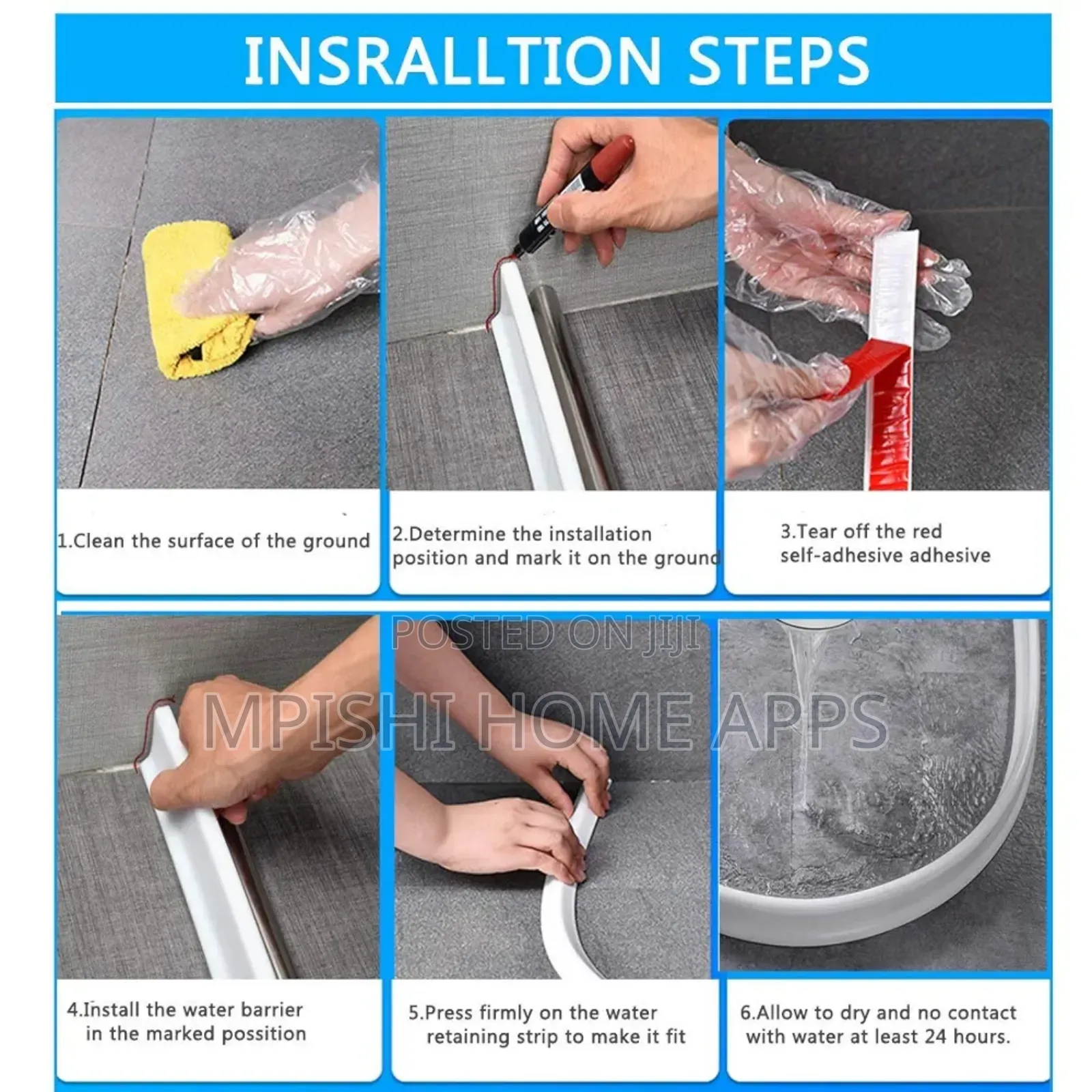 INSRALLTION STEPS

1.Clean the surface of the ground

2.Determine the installation position and mark it on the ground

3.Tear off the red self-adhesive adhesive

POSTED ON JIJI

MPISHI HOME APPS

4.Install the water barrier in the marked possition

5.Press firmly on the water retaining strip to make it fit

6.Allow to dry and no contact with water at least 24 hours.