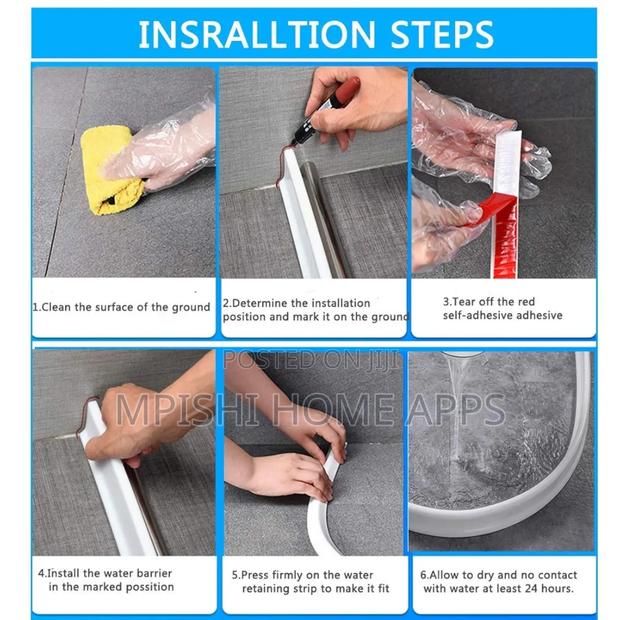 INSRALLTION STEPS

1.Clean the surface of the ground

2.Determine the installation position and mark it on the ground

3.Tear off the red self-adhesive adhesive

POSTED ON JIJI

MPISHI HOME APPS

4.Install the water barrier in the marked possition

5.Press firmly on the water retaining strip to make it fit

6.Allow to dry and no contact with water at least 24 hours.