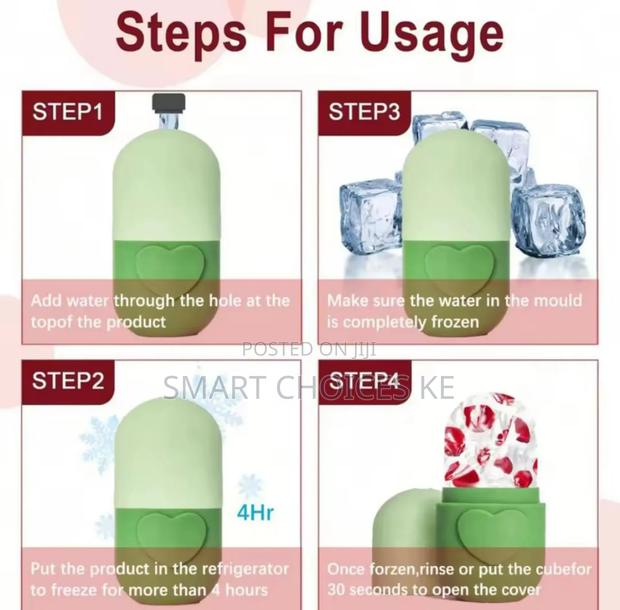 Steps For Usage

STEP1

Add water through the hole at the topof the product

STEP3

Make sure the water in the mould is completely frozen

POSTED ON JIJI

SMART CHOICES KE

STEP2

4Hr

Put the product in the refrigerator to freeze for more than 4 hours

STEP4

Once forzen,rinse or put the cubefor 30 seconds to open the cover