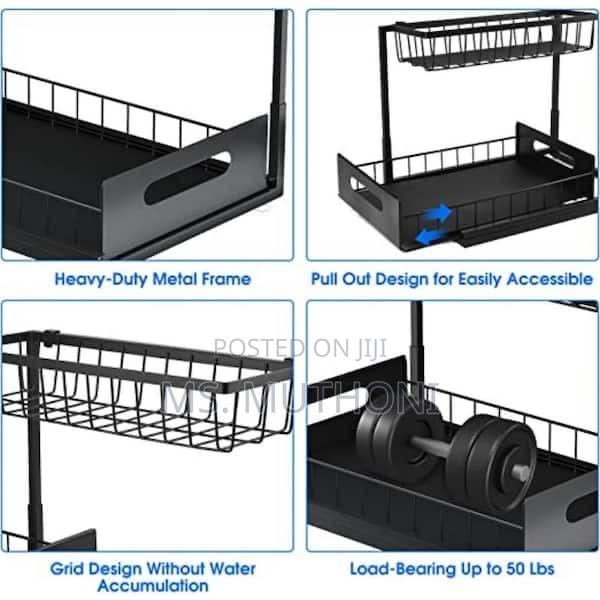 Heavy-Duty Metal Frame

Pull Out Design for Easily Accessible

POSTED ON JIJI

MS. MUTHONI

Grid Design Without Water Accumulation

Load-Bearing Up to 50 Lbs