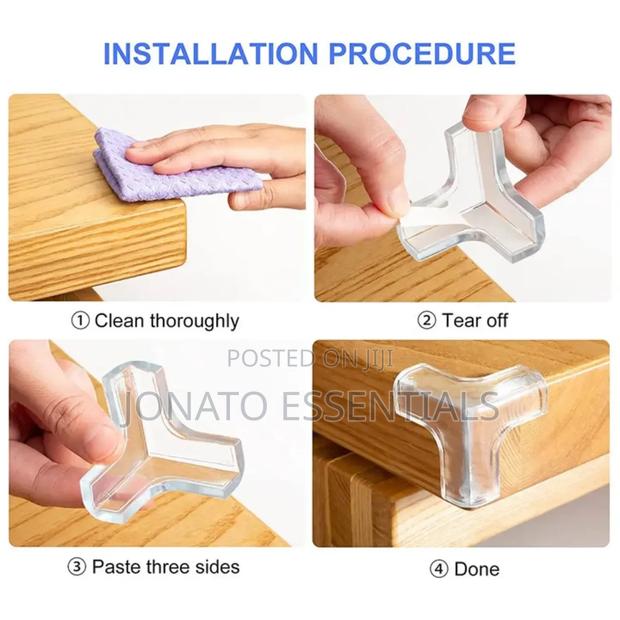 INSTALLATION PROCEDURE

① Clean thoroughly

② Tear off

POSTED ON JIJI

JONATO ESSENTIALS

③ Paste three sides

④ Done