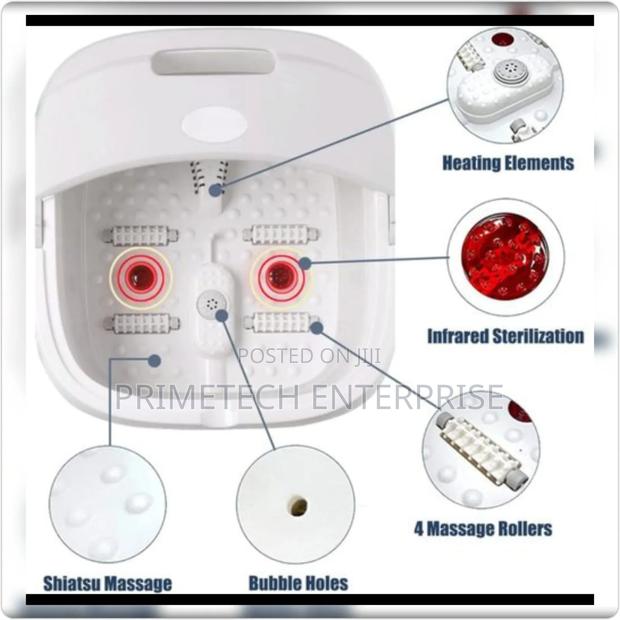 Heating Elements

Infrared Sterilization

POSTED ON JIJI
PRIMETECH ENTERPRISE

4 Massage Rollers

Shiatsu Massage

Bubble Holes