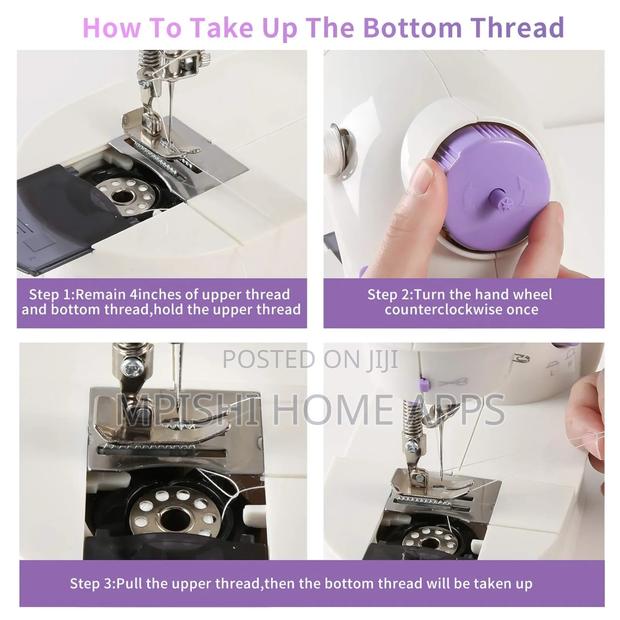 How To Take Up The Bottom Thread

Step 1:Remain 4inches of upper thread and bottom thread,hold the upper thread

Step 2:Turn the hand wheel counterclockwise once

POSTED ON JIJI

MPISHI HOME APPS

Step 3:Pull the upper thread,then the bottom thread will be taken up