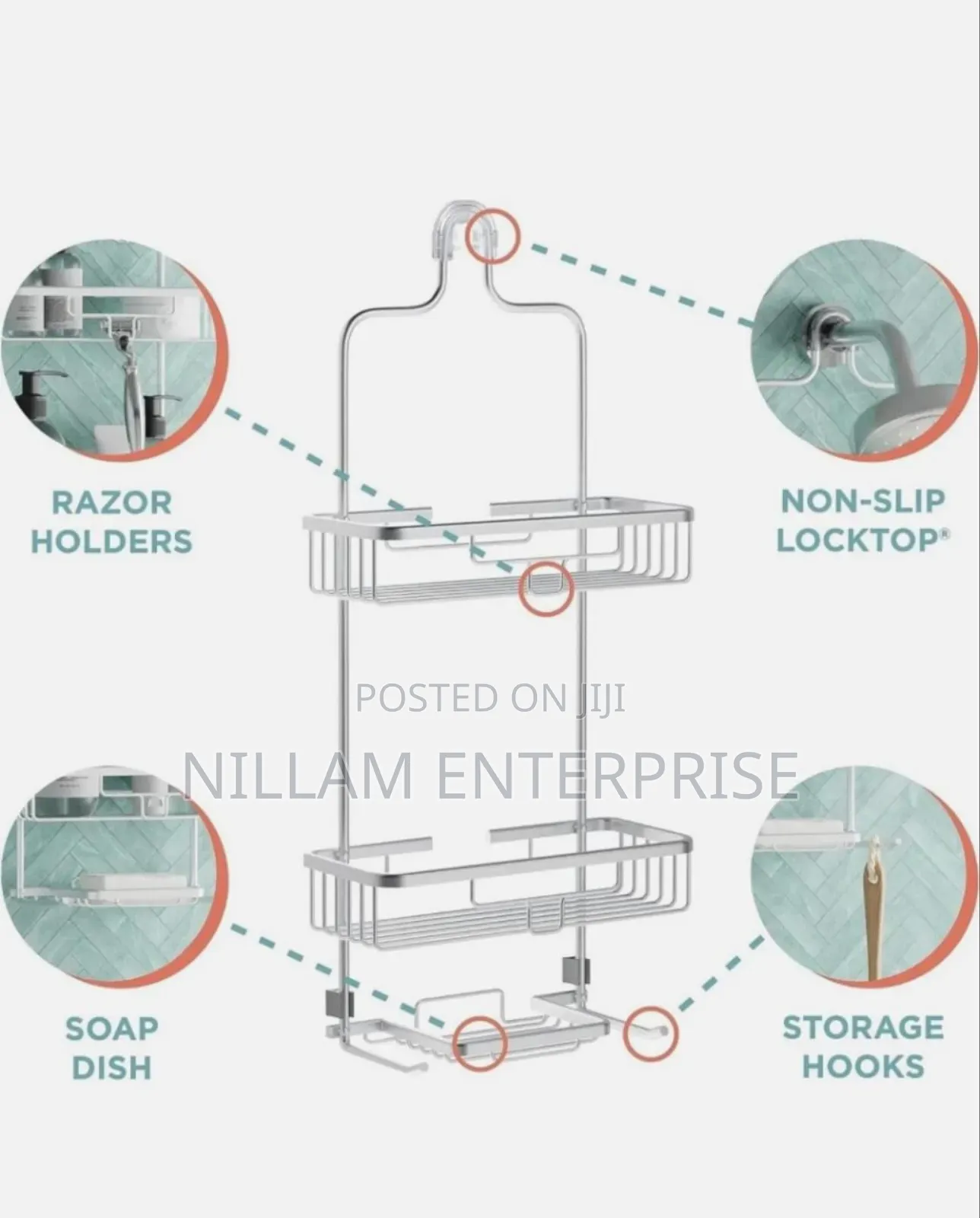 RAZOR HOLDERS

NON-SLIP LOCKTOP®

POSTED ON JIJI

NILLAM ENTERPRISE

SOAP DISH

STORAGE HOOKS