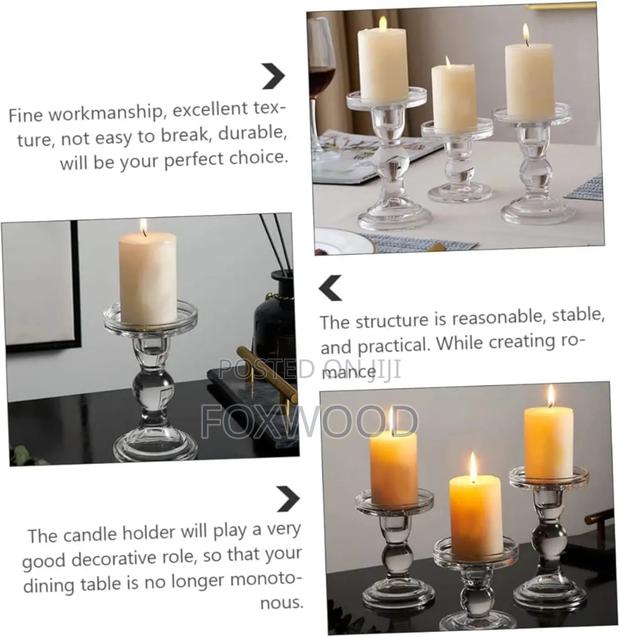 Fine workmanship, excellent texture, not easy to break, durable, will be your perfect choice.

The structure is reasonable, stable, and practical. While creating romance

POSTED ON JIJI
FOXWOOD

The candle holder will play a very good decorative role, so that your dining table is no longer monotonous.