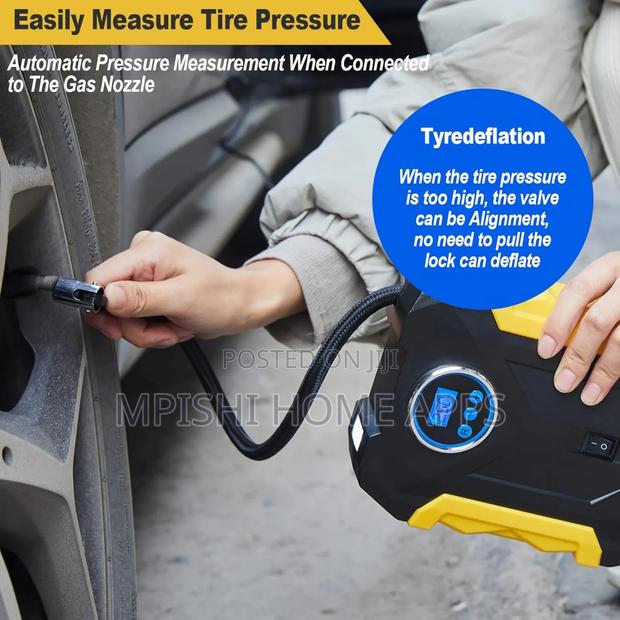 Easily Measure Tire Pressure

Automatic Pressure Measurement When Connected to The Gas Nozzle

Tyredeflation

When the tire pressure is too high, the valve can be Alignment, no need to pull the lock can deflate

POSTED ON JIJI

MPISHI HOME APPS