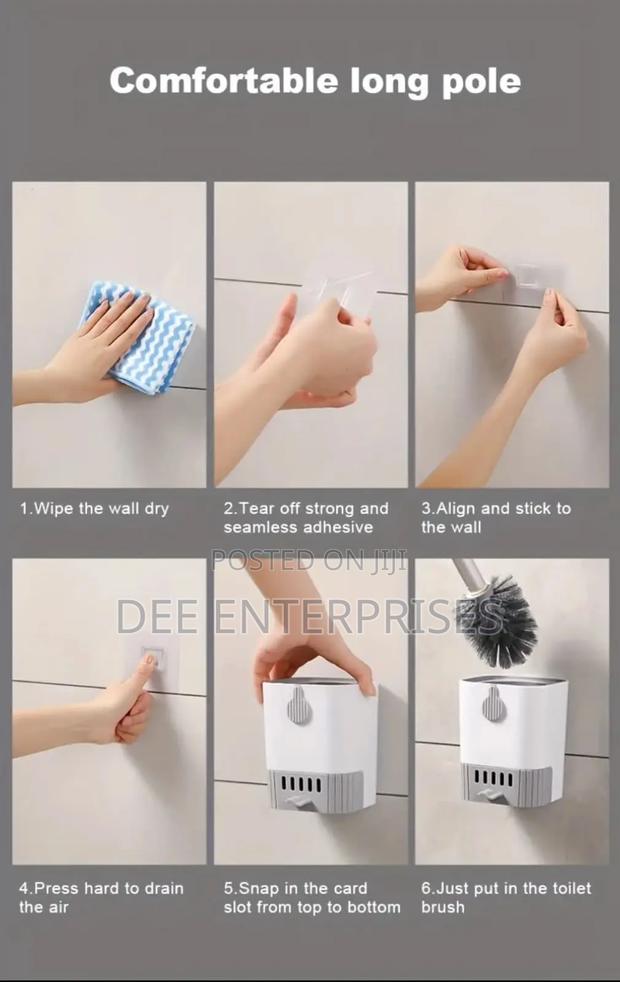 Comfortable long pole

1.Wipe the wall dry

2.Tear off strong and seamless adhesive

3.Align and stick to the wall

POSTED ON JIJI
DEE ENTERPRISES

4.Press hard to drain the air

5.Snap in the card slot from top to bottom

6.Just put in the toilet brush