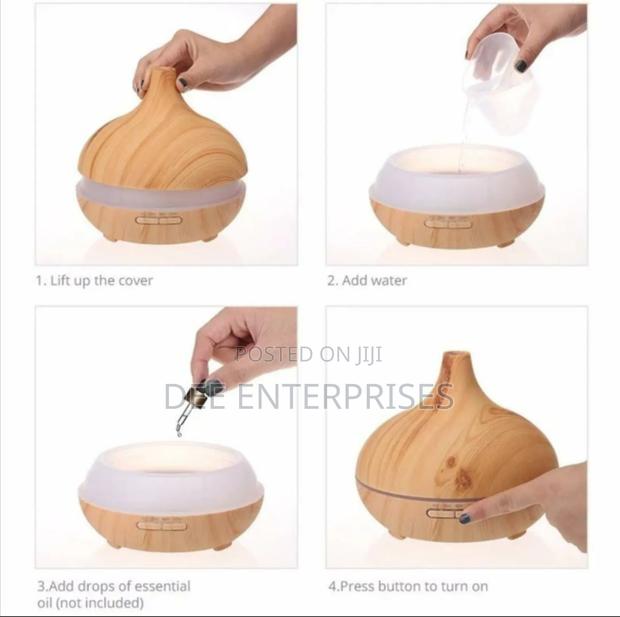 1. Lift up the cover

2. Add water

POSTED ON JIJI

DEE ENTERPRISES

3.Add drops of essential oil (not included)

4.Press button to turn on