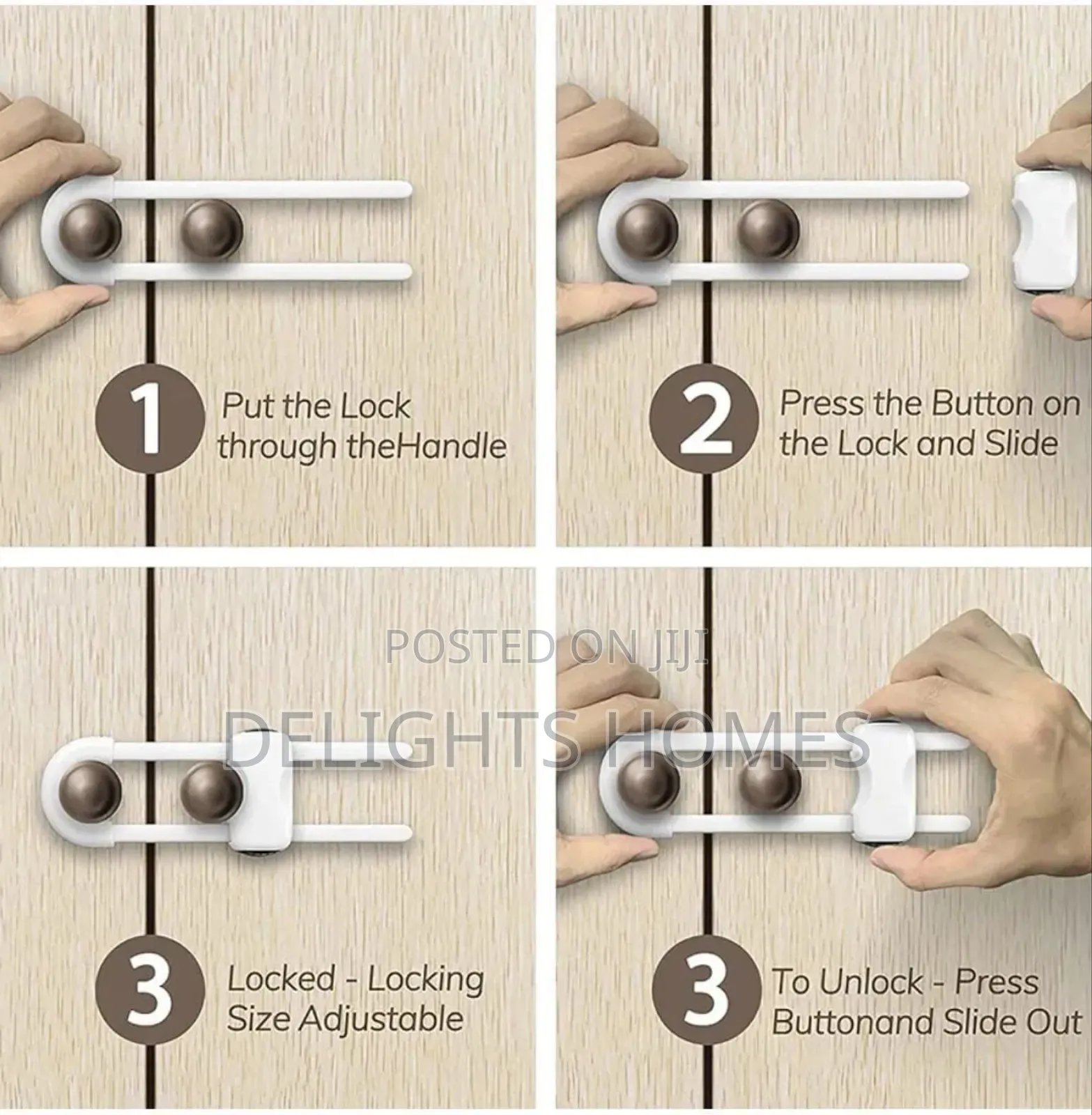 1 Put the Lock through theHandle

2 Press the Button on the Lock and Slide

POSTED ON JIJI

DELIGHTS HOMES

3 Locked - Locking Size Adjustable

3 To Unlock - Press Buttonand Slide Out