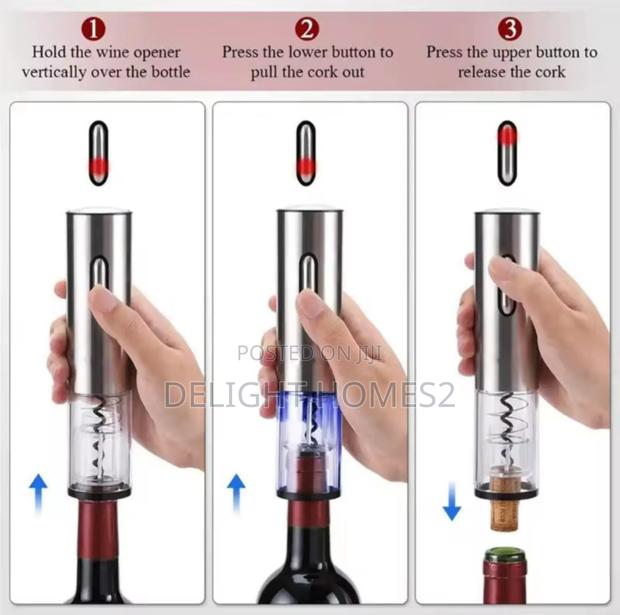 1
Hold the wine opener vertically over the bottle

2
Press the lower button to pull the cork out

3
Press the upper button to release the cork

POSTED ON JIJI
DELIGHT HOMES2