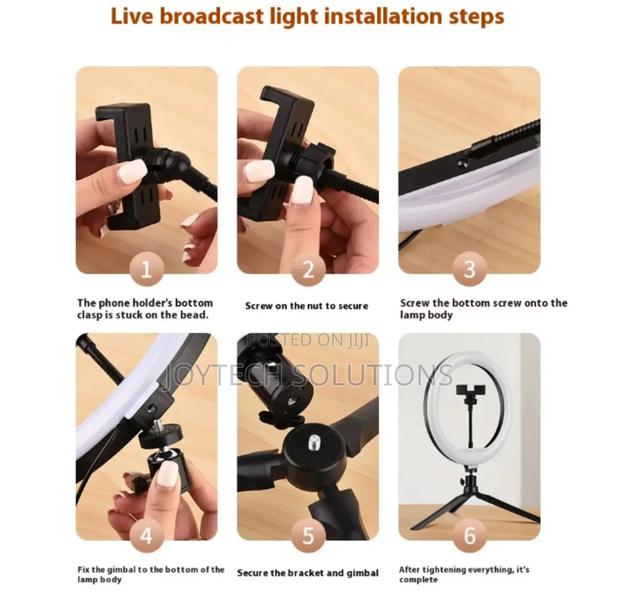 Live broadcast light installation steps

1

The phone holder's bottom clasp is stuck on the bead.

2

Screw on the nut to secure

3

Screw the bottom screw onto the lamp body

POSTED ON JIJI

JOYTECH SOLUTIONS

4

Fix the gimbal to the bottom of the lamp body

5

Secure the bracket and gimbal

6

After tightening everything, it's complete