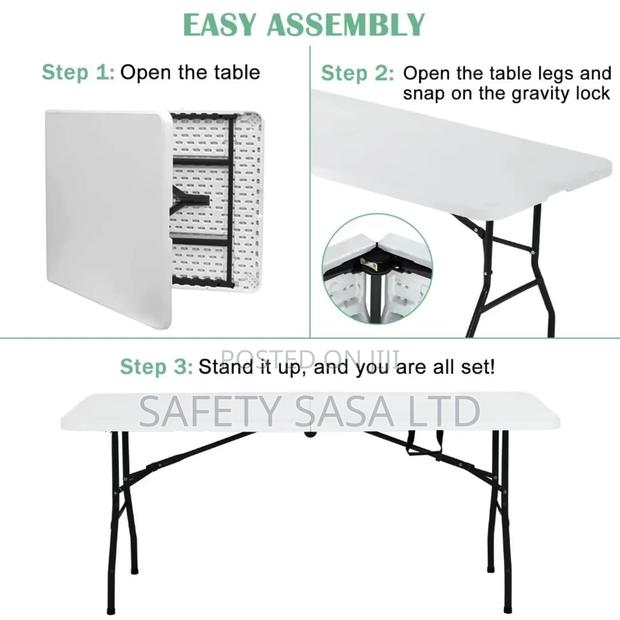 EASY ASSEMBLY

Step 1: Open the table

Step 2: Open the table legs and snap on the gravity lock

POSTED ON JIJI

Step 3: Stand it up, and you are all set!

SAFETY SASA LTD