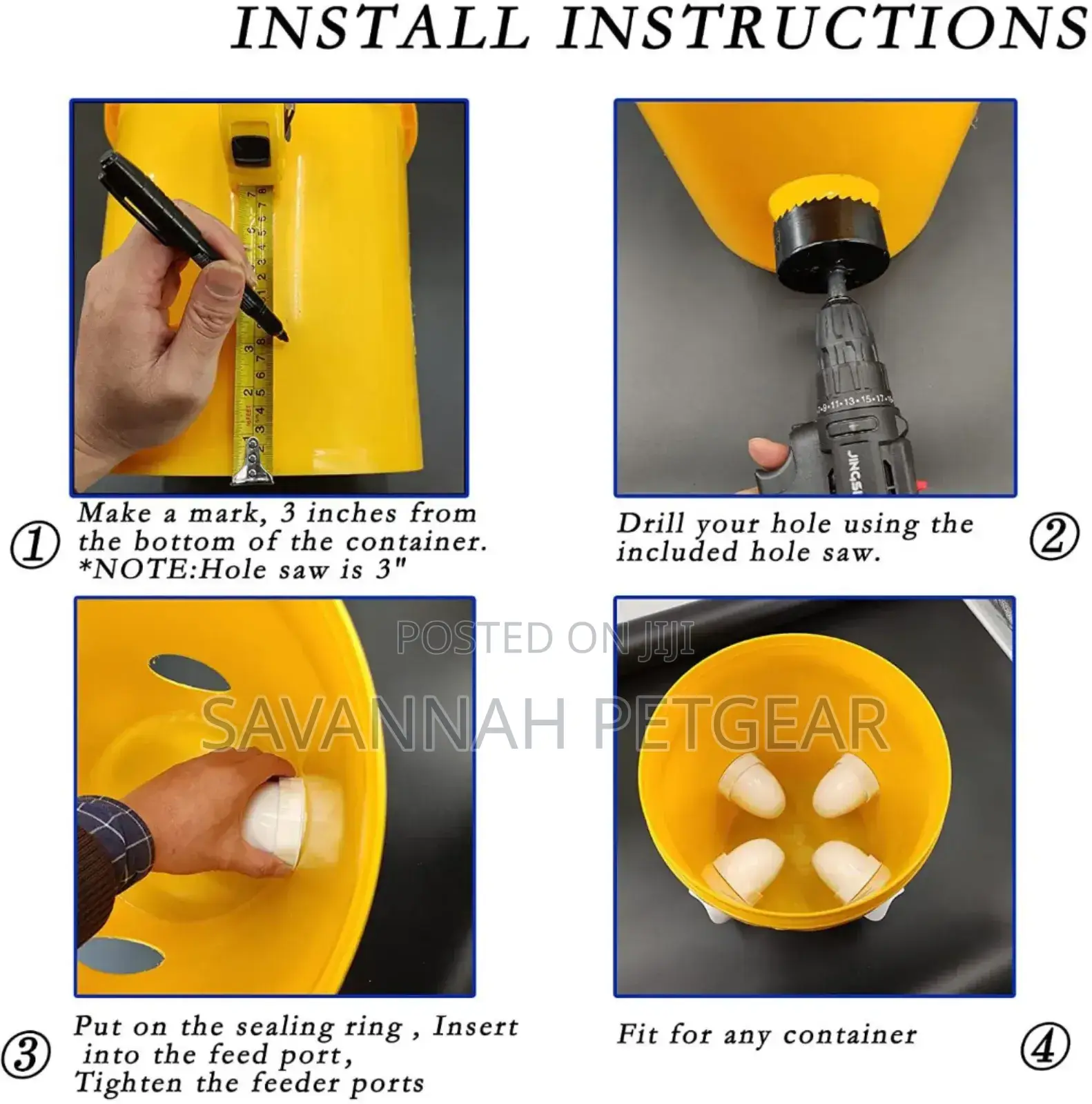 INSTALL INSTRUCTIONS

①
Make a mark, 3 inches from the bottom of the container.
*NOTE:Hole saw is 3"

Drill your hole using the included hole saw.
②

POSTED ON JIJI
SAVANNAH PETGEAR

③
Put on the sealing ring , Insert into the feed port,
Tighten the feeder ports

Fit for any container
④