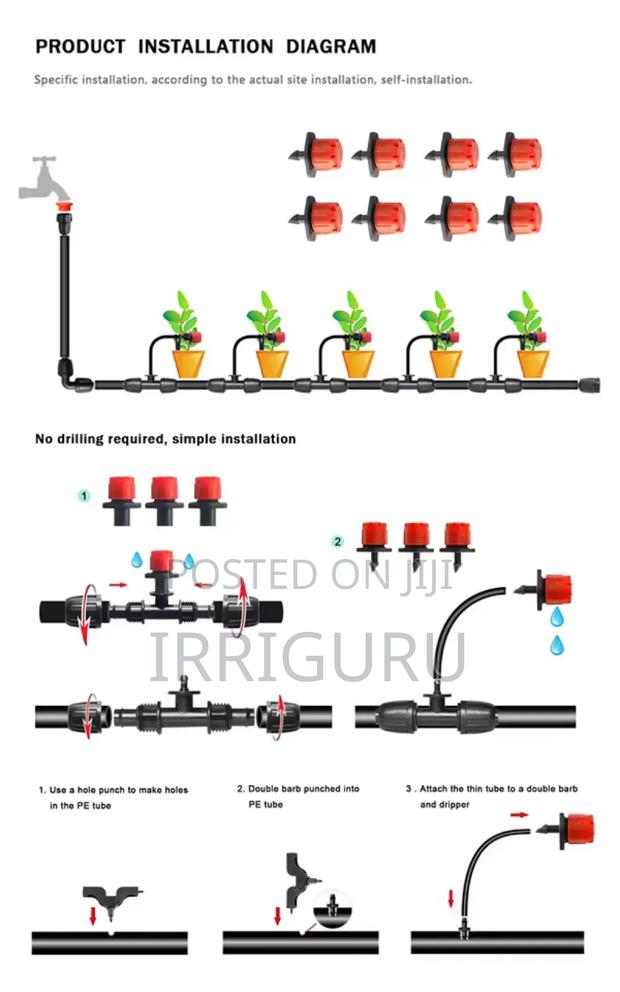 PRODUCT INSTALLATION DIAGRAM

Specific installation, according to the actual site installation, self-installation.

No drilling required, simple installation

1

2

POSTED ON JIJI

IRRIGURU

1. Use a hole punch to make holes in the PE tube

2. Double barb punched into PE tube

3. Attach the thin tube to a double barb and dripper