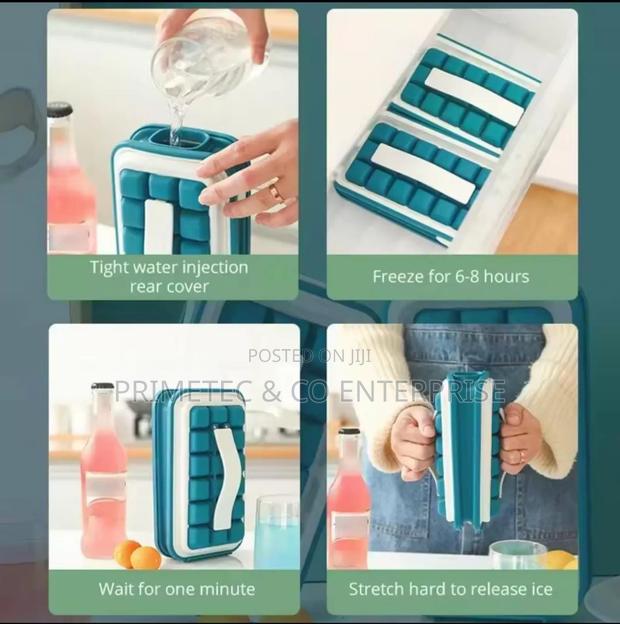 Tight water injection rear cover

Freeze for 6-8 hours

POSTED ON JIJI

PRIMETEC & CO ENTERPRISE

Wait for one minute

Stretch hard to release ice