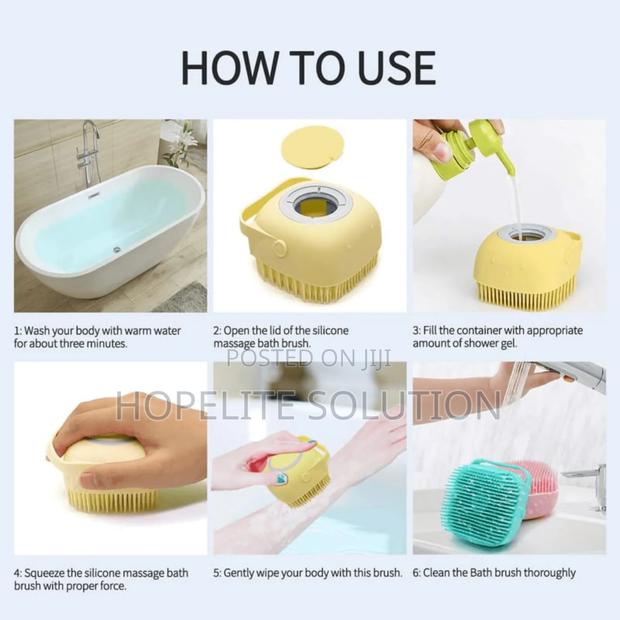 HOW TO USE

1: Wash your body with warm water for about three minutes.

2: Open the lid of the silicone massage bath brush.

3: Fill the container with appropriate amount of shower gel.

POSTED ON JIJI

HOPELITE SOLUTION

4: Squeeze the silicone massage bath brush with proper force.

5: Gently wipe your body with this brush.

6: Clean the Bath brush thoroughly