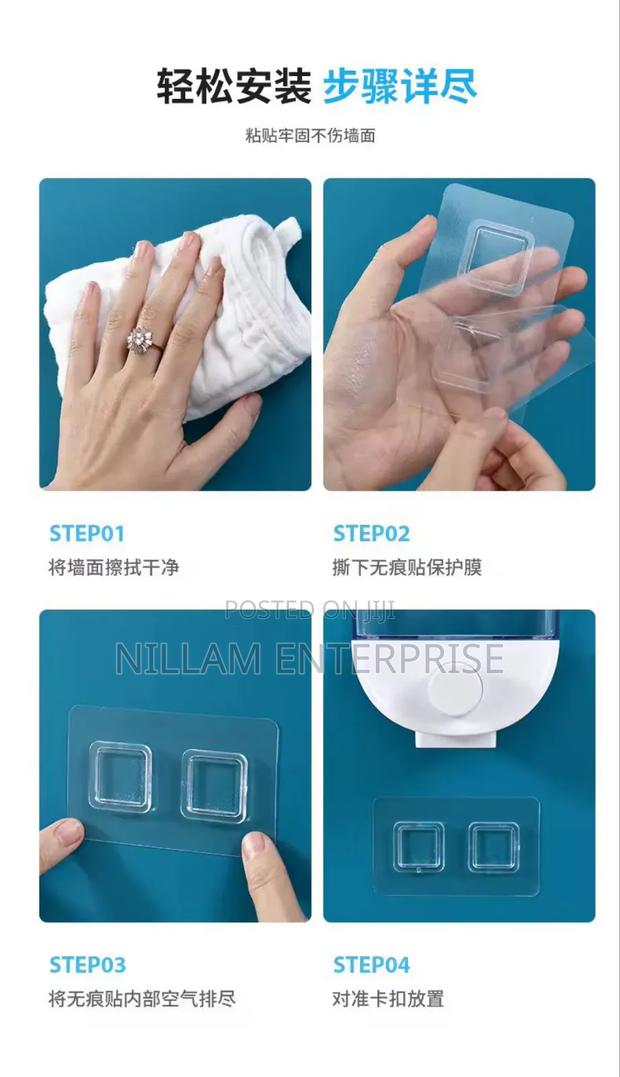 轻松安装 步骤详尽

粘贴牢固不伤墙面

STEP01
将墙面擦拭干净

STEP02
撕下无痕贴保护膜

POSTED ON JIJI
NILLAM ENTERPRISE

STEP03
将无痕贴内部空气排尽

STEP04
对准卡扣放置