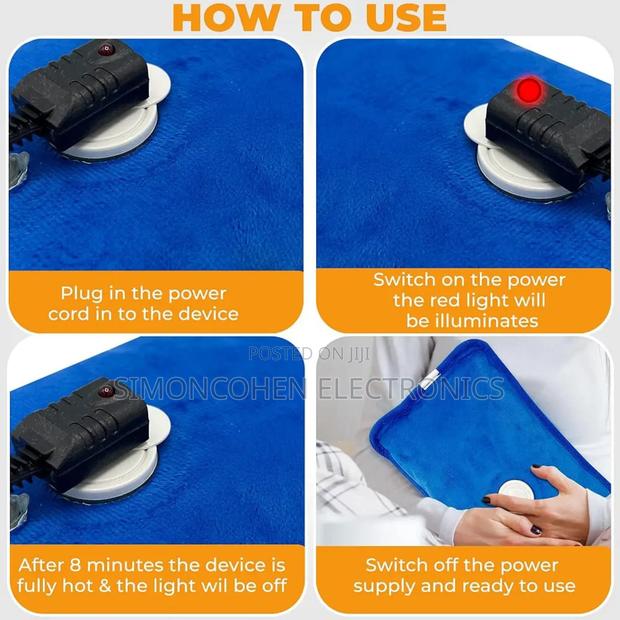 HOW TO USE

Plug in the power cord in to the device

Switch on the power the red light will be illuminates

POSTED ON JIJI
SIMONCOHEN ELECTRONICS

After 8 minutes the device is fully hot & the light wil be off

Switch off the power supply and ready to use