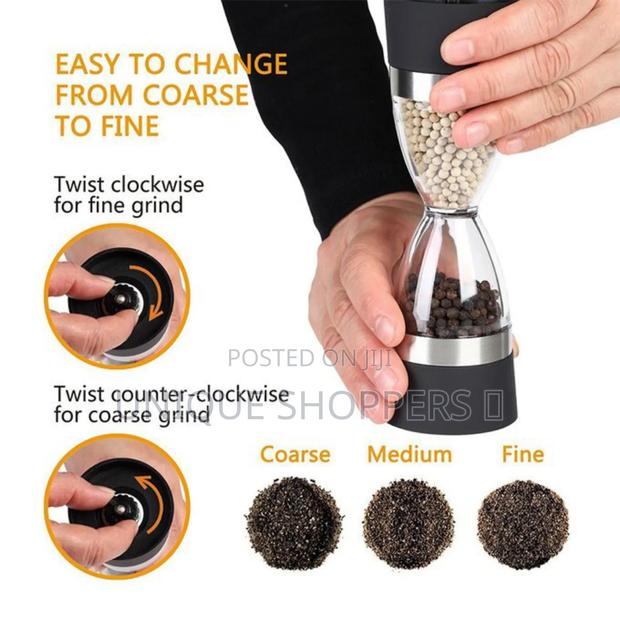 EASY TO CHANGE FROM COARSE TO FINE

Twist clockwise for fine grind

Twist counter-clockwise for coarse grind

POSTED ON JIJI

UNIQUE SHOPPERS

Coarse

Medium

Fine