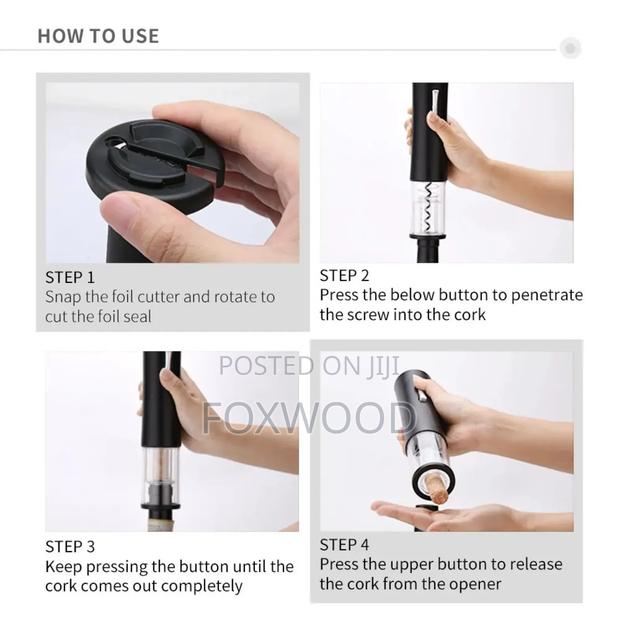 HOW TO USE

STEP 1
Snap the foil cutter and rotate to cut the foil seal

STEP 2
Press the below button to penetrate the screw into the cork

POSTED ON JIJI
FOXWOOD

STEP 3
Keep pressing the button until the cork comes out completely

STEP 4
Press the upper button to release the cork from the opener