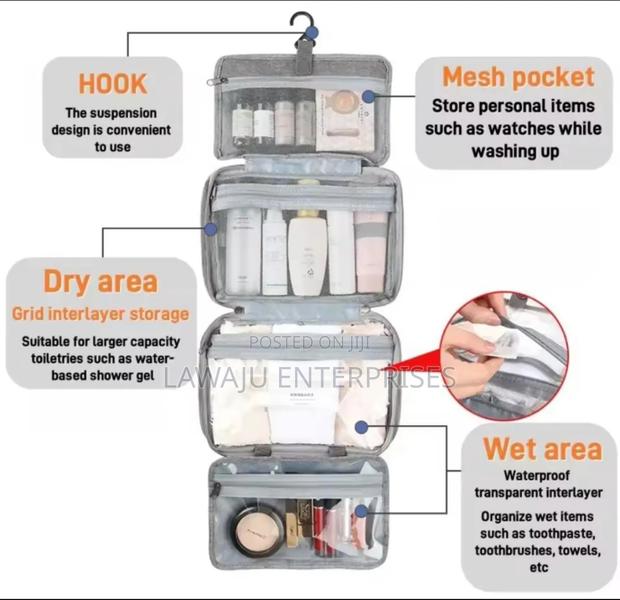 HOOK
The suspension design is convenient to use

Mesh pocket
Store personal items such as watches while washing up

Dry area
Grid interlayer storage
Suitable for larger capacity toiletries such as water-based shower gel

POSTED ON JIJI
LAWAJU ENTERPRISES

Wet area
Waterproof transparent interlayer
Organize wet items such as toothpaste, toothbrushes, towels, etc